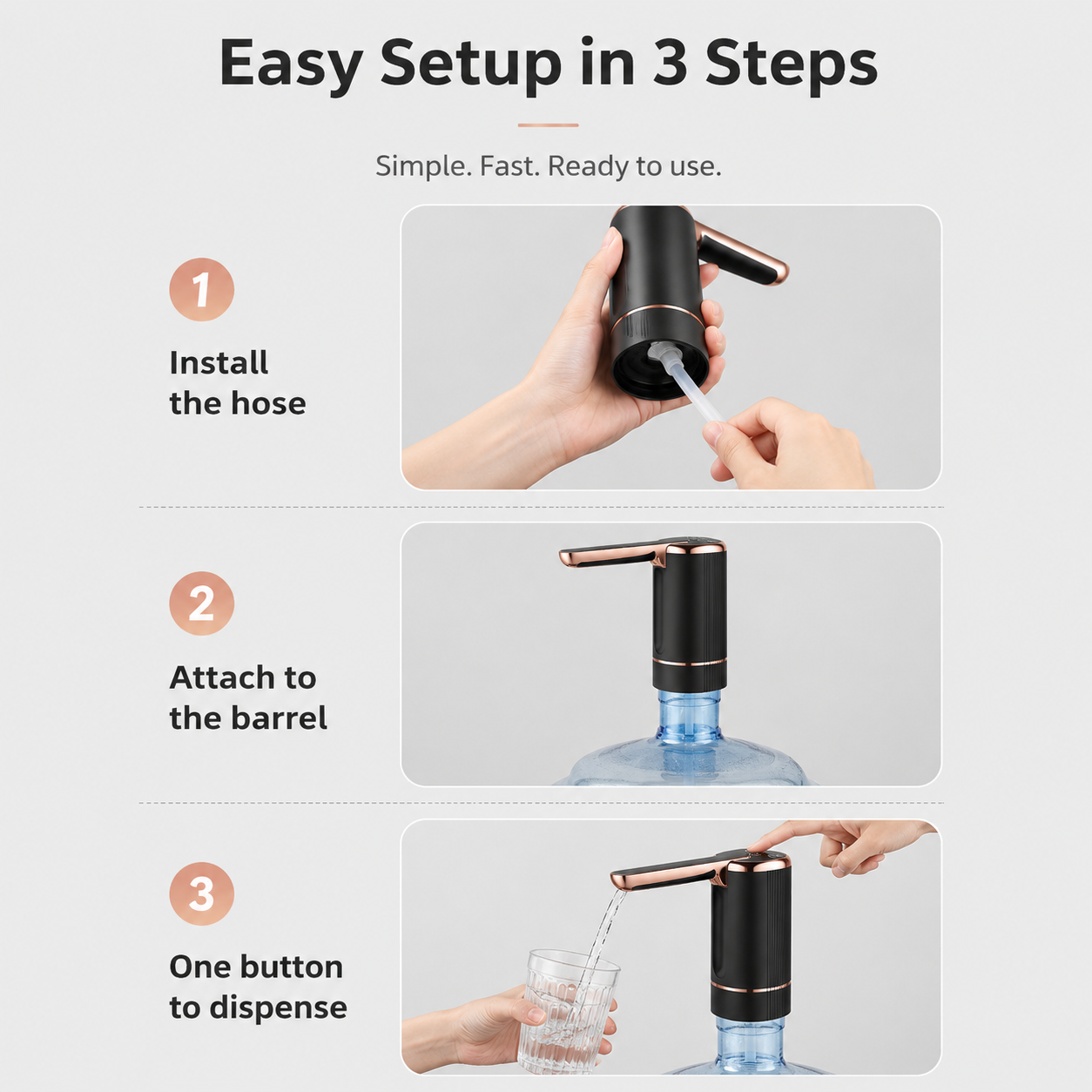 Easy Setup in 3 Steps

Simple. Fast. Ready to use.

1

Install the hose

2

Attach to the barrel

3

One button to dispense